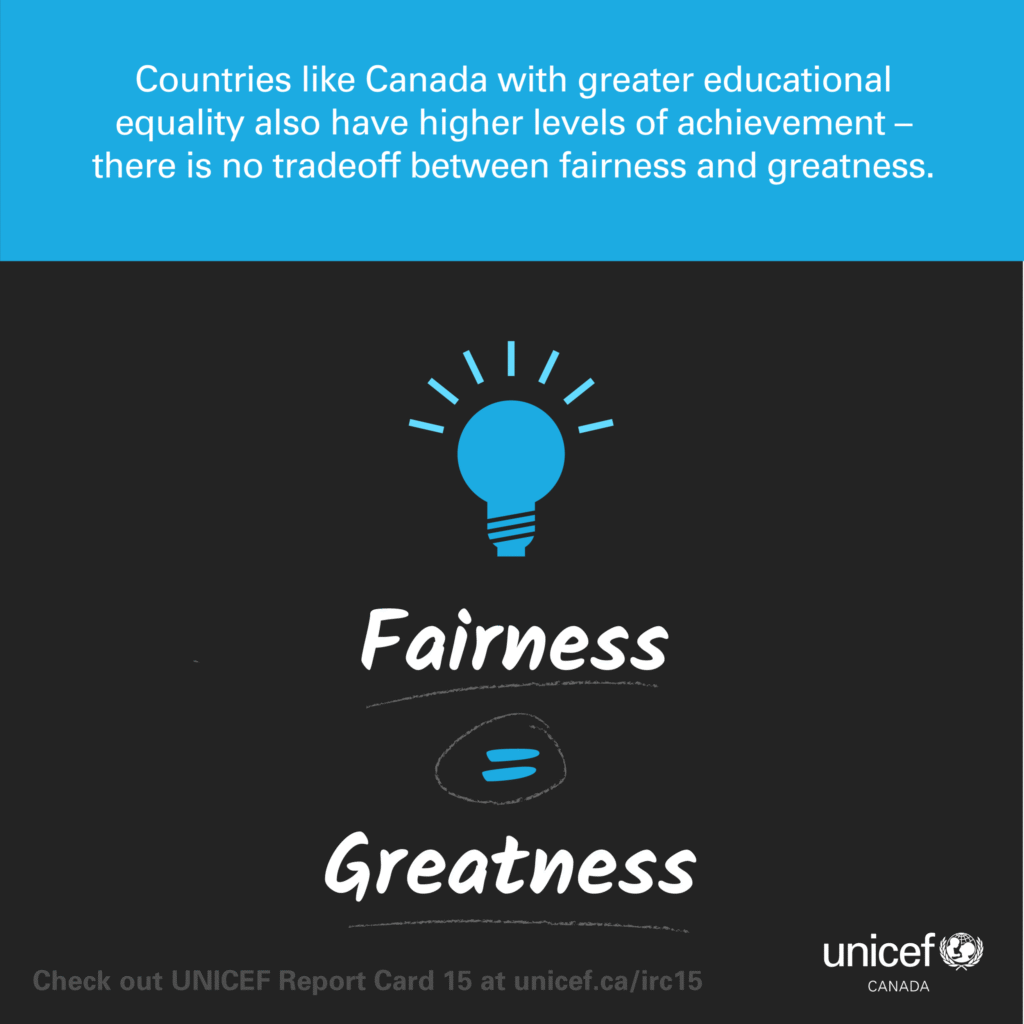 Countries like Canada with greater educational equality also have higher levels of achievement – there is no tradeoff between fairness and greatness.

Fairness
=
Greatness

Check out UNICEF Report Card 15 at unicef.ca/irc15

unicef
CANADA